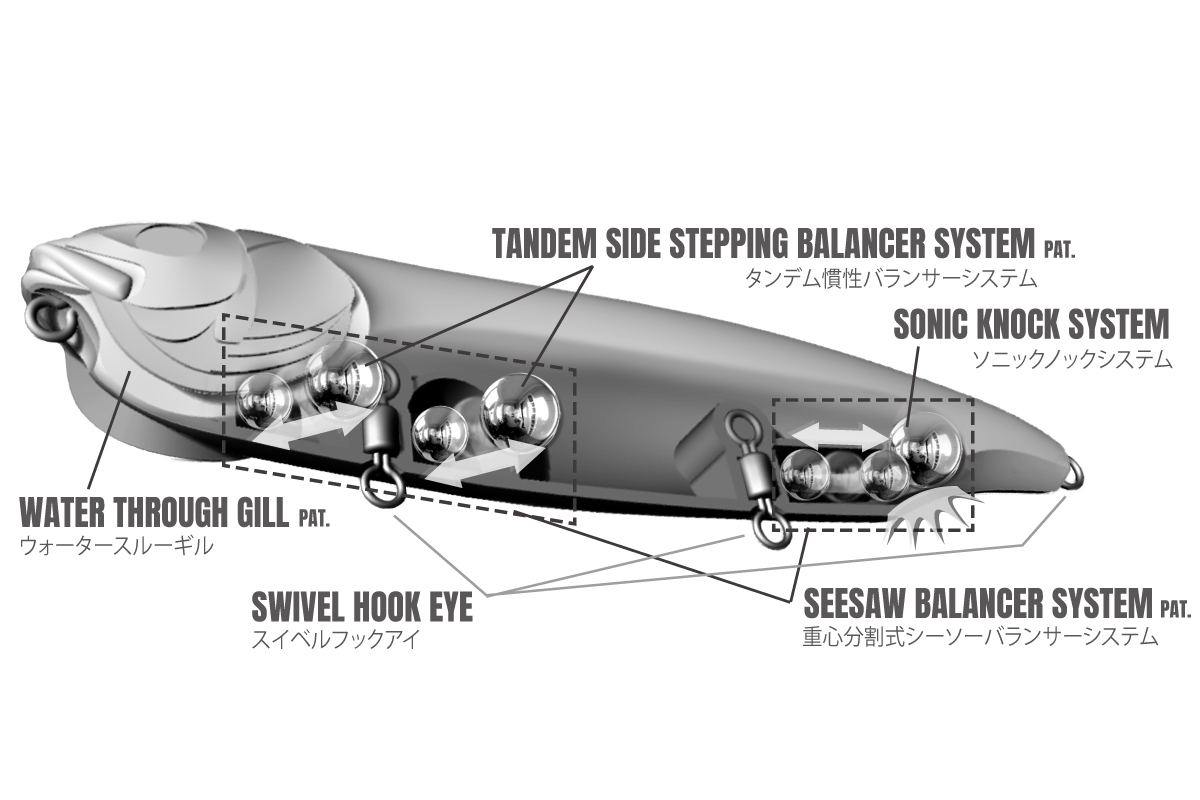 TANDEM SIDE STEPPING BALANCER SYSTEM PAT.
タンデム慣性バランサーシステム

SONIC KNOCK SYSTEM
ソニックノックシステム

WATER THROUGH GILL PAT.
ウォータースルーギル

SWIVEL HOOK EYE
スイベルフックアイ

SEESAW BALANCER SYSTEM PAT.
重心分割式シーソーバランサーシステム