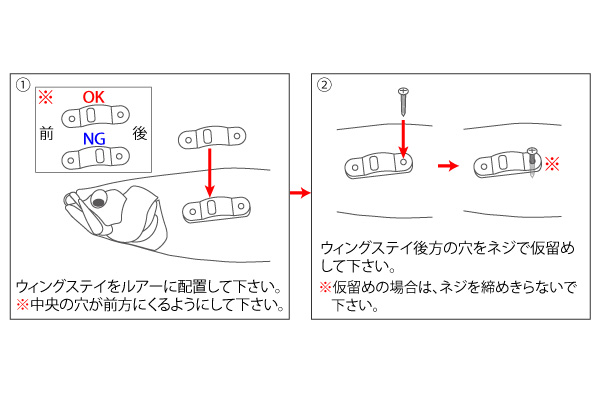 ①

※ OK

前 後

NG

ウィングステイをルアーに配置して下さい。
※中央の穴が前方にくるようにして下さい。

②

※

ウィングステイ後方の穴をネジで仮留めして下さい。
※仮留めの場合は、ネジを締めきらないで下さい。