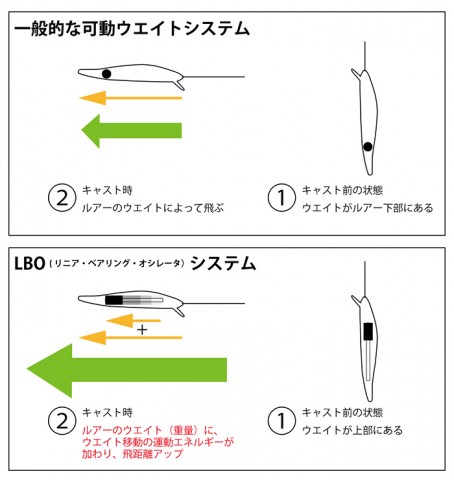 一般的な可動ウエイトシステム

② キャスト時
ルアーのウエイトによって飛ぶ

① キャスト前の状態
ウエイトがルアー下部にある

LBO（リニア・ベアリング・オシレータ）システム

+

② キャスト時
ルアーのウエイト（重量）に、ウエイト移動の運動エネルギーが加わり、飛距離アップ

① キャスト前の状態
ウエイトが上部にある